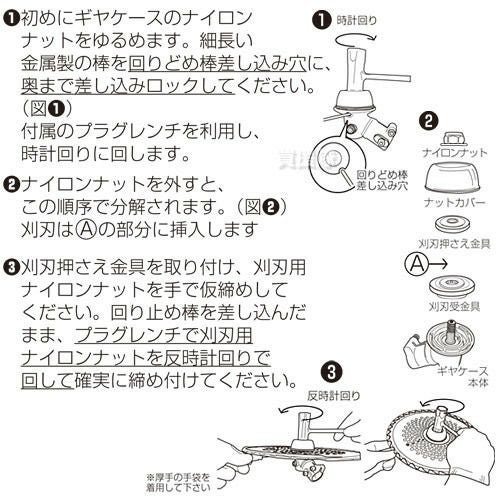 ❶初めにギヤケースのナイロンナットをゆるめます。細長い金属製の棒を回りどめ棒差し込み穴に、奥まで差し込みロックしてください。(図❶)
付属のプラグレンチを利用し、時計回りに回します。

❷ナイロンナットを外すと、この順序で分解されます。(図❷)
刈刃はⒶの部分に挿入します

❸刈刃押さえ金具を取り付け、刈刃用ナイロンナットを手で仮締めしてください。回り止め棒を差し込んだまま、プラグレンチで刈刃用ナイロンナットを反時計回りで回して確実に締め付けてください。

❶ 時計回り

回りどめ棒差し込み穴

❷

ナイロンナット

ナットカバー

刈刃押さえ金具

Ⓐ→

刈刃受金具

ギヤケース本体

❸

反時計回り

※厚手の手袋を着用して下さい