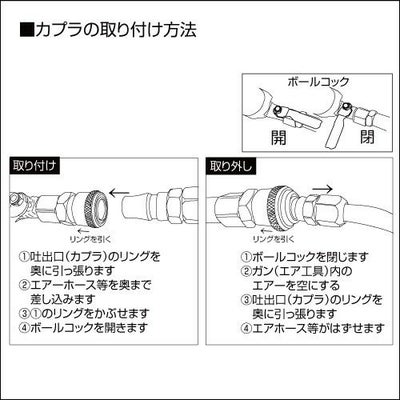 ■カプラの取り付け方法

ボールコック

開

閉

取り付け

リングを引く

①吐出口(カプラ)のリングを奥に引っ張ります
②エアーホース等を奥まで差し込みます
③①のリングをかぶせます
④ボールコックを開きます

取り外し

リングを引く

①ボールコックを閉じます
②ガン(エア工具)内のエアーを空にする
③吐出口(カプラ)のリングを奥に引っ張ります
④エアホース等がはずせます