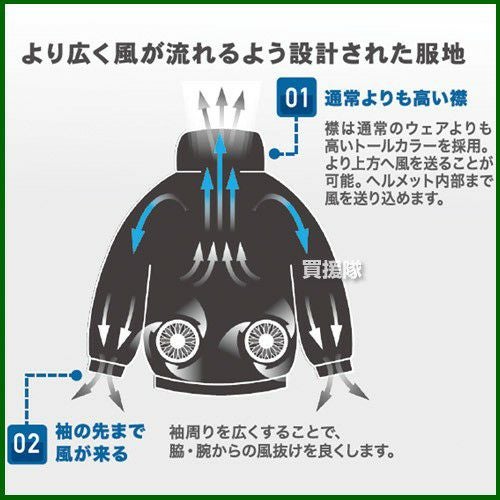 より広く風が流れるよう設計された服地

01 通常よりも高い襟

襟は通常のウェアよりも高いトールカラーを採用。より上方へ風を送ることが可能。ヘルメット内部まで風を送り込めます。

買援隊

02 袖の先まで風が来る

袖周りを広くすることで、脇・腕からの風抜けを良くします。