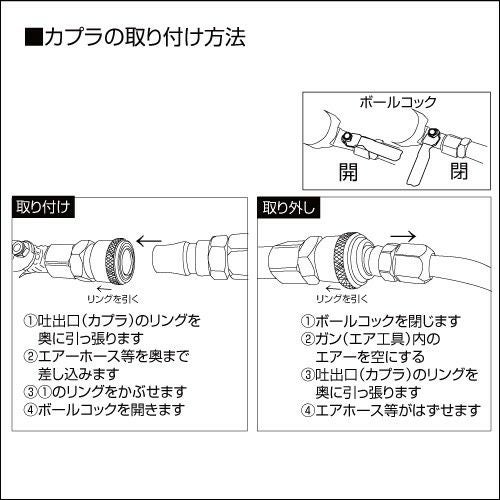 ■カプラの取り付け方法

ボールコック

開

閉

取り付け

リングを引く

①吐出口（カプラ）のリングを奥に引っ張ります
②エアーホース等を奥まで差し込みます
③①のリングをかぶせます
④ボールコックを開きます

取り外し

リングを引く

①ボールコックを閉じます
②ガン（エア工具）内のエアーを空にする
③吐出口（カプラ）のリングを奥に引っ張ります
④エアホース等がはずせます