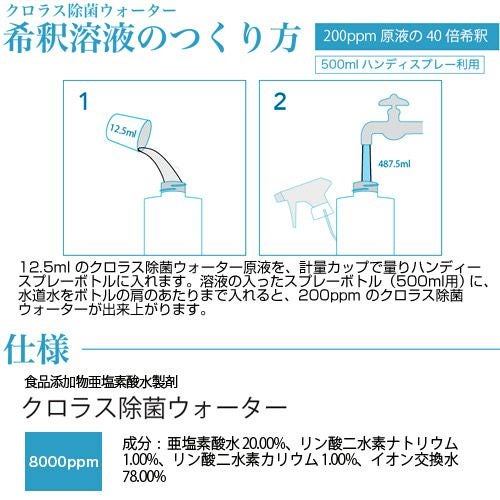 クロラス除菌ウォーター
希釈溶液のつくり方

200ppm 原液の 40 倍希釈

500ml ハンディスプレー利用

1

12.5ml

2

487.5ml

12.5ml のクロラス除菌ウォーター原液を、計量カップで量りハンディースプレーボトルに入れます。溶液の入ったスプレーボトル（500ml用）に、水道水をボトルの肩のあたりまで入れると、200ppm のクロラス除菌ウォーターが出来上がります。

仕様

食品添加物亜塩素酸水製剤

クロラス除菌ウォーター

8000ppm

成分：亜塩素酸水 20.00%、リン酸二水素ナトリウム 1.00%、リン酸二水素カリウム 1.00%、イオン交換水 78.00%