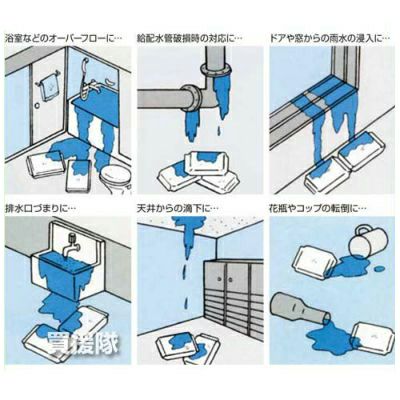 浴室などのオーバーフローに…

給配水管破損時の対応に…

ドアや窓からの雨水の浸入に…

排水口づまりに…

天井からの滴下に…

花瓶やコップの転倒に…

買援隊