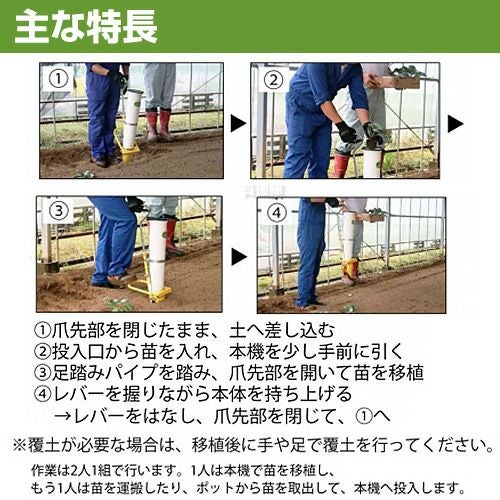 主な特長

①

②

③

④

①爪先部を閉じたまま、土へ差し込む
②投入口から苗を入れ、本機を少し手前に引く
③足踏みパイプを踏み、爪先部を開いて苗を移植
④レバーを握りながら本体を持ち上げる
→レバーをはなし、爪先部を閉じて、①へ

※覆土が必要な場合は、移植後に手や足で覆土を行ってください。

作業は2人1組で行います。1人は本機で苗を移植し、
もう1人は苗を運搬したり、ポットから苗を取出して、本機へ投入します。